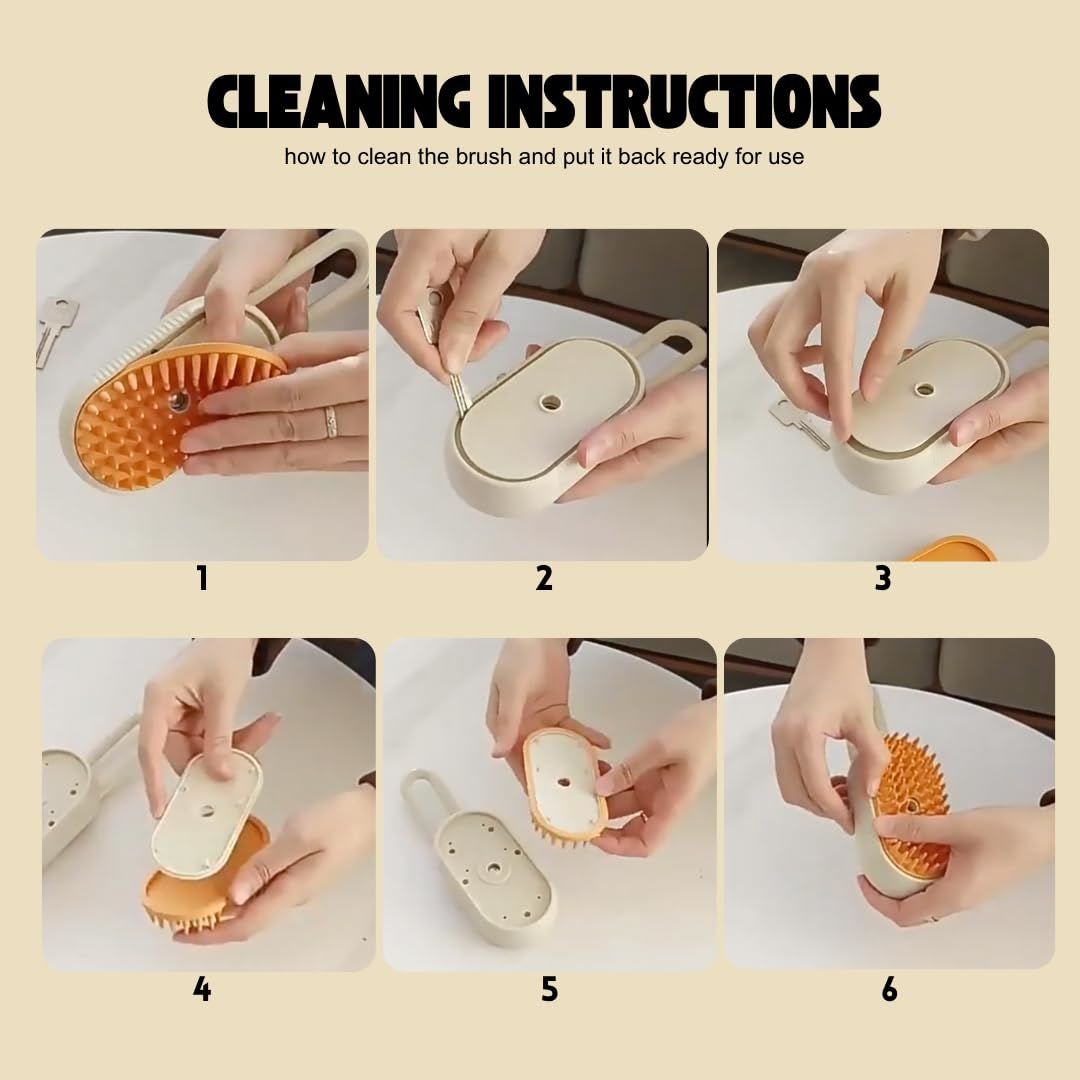 CLEANING INSTRUCTIONS

how to clean the brush and put it back ready for use

1

2

3

4

5

6