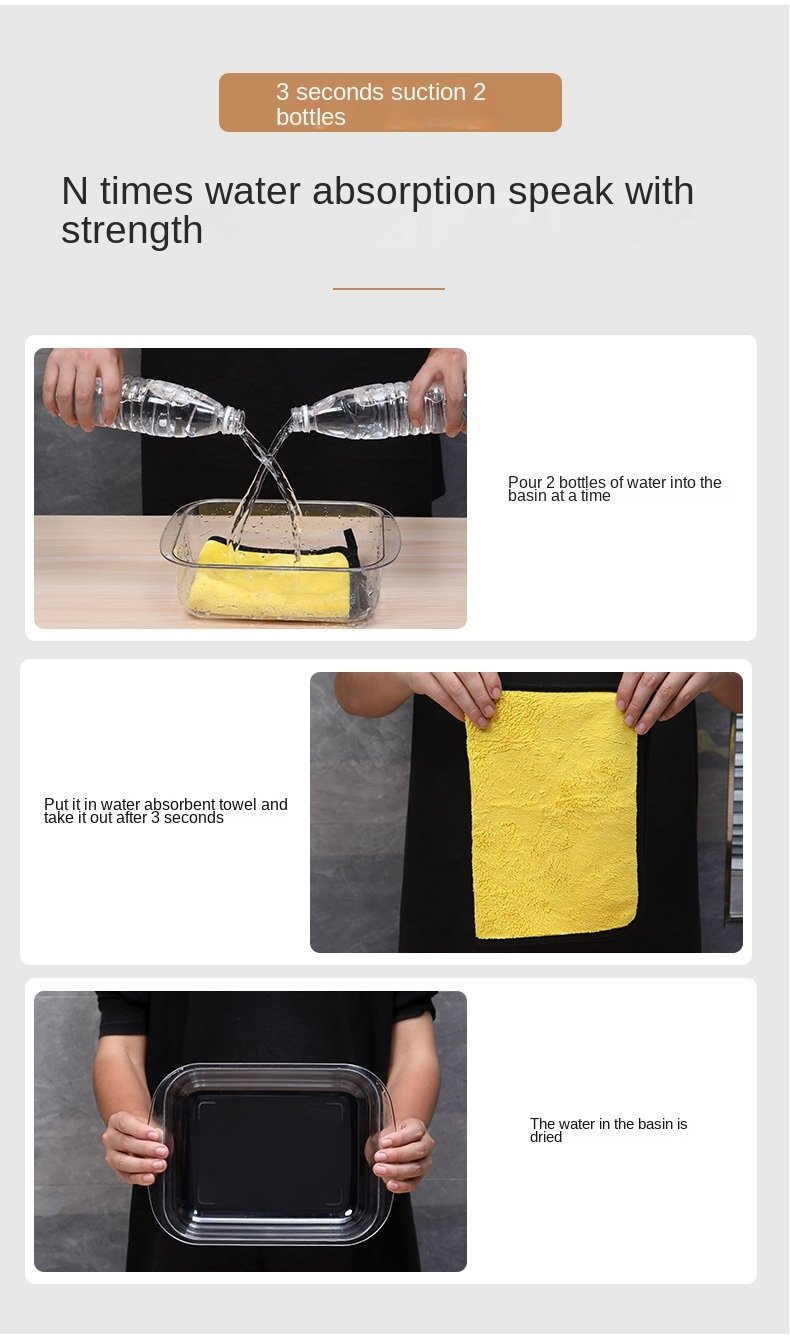 3 seconds suction 2 bottles

N times water absorption speak with strength

Pour 2 bottles of water into the basin at a time

Put it in water absorbent towel and take it out after 3 seconds

The water in the basin is dried