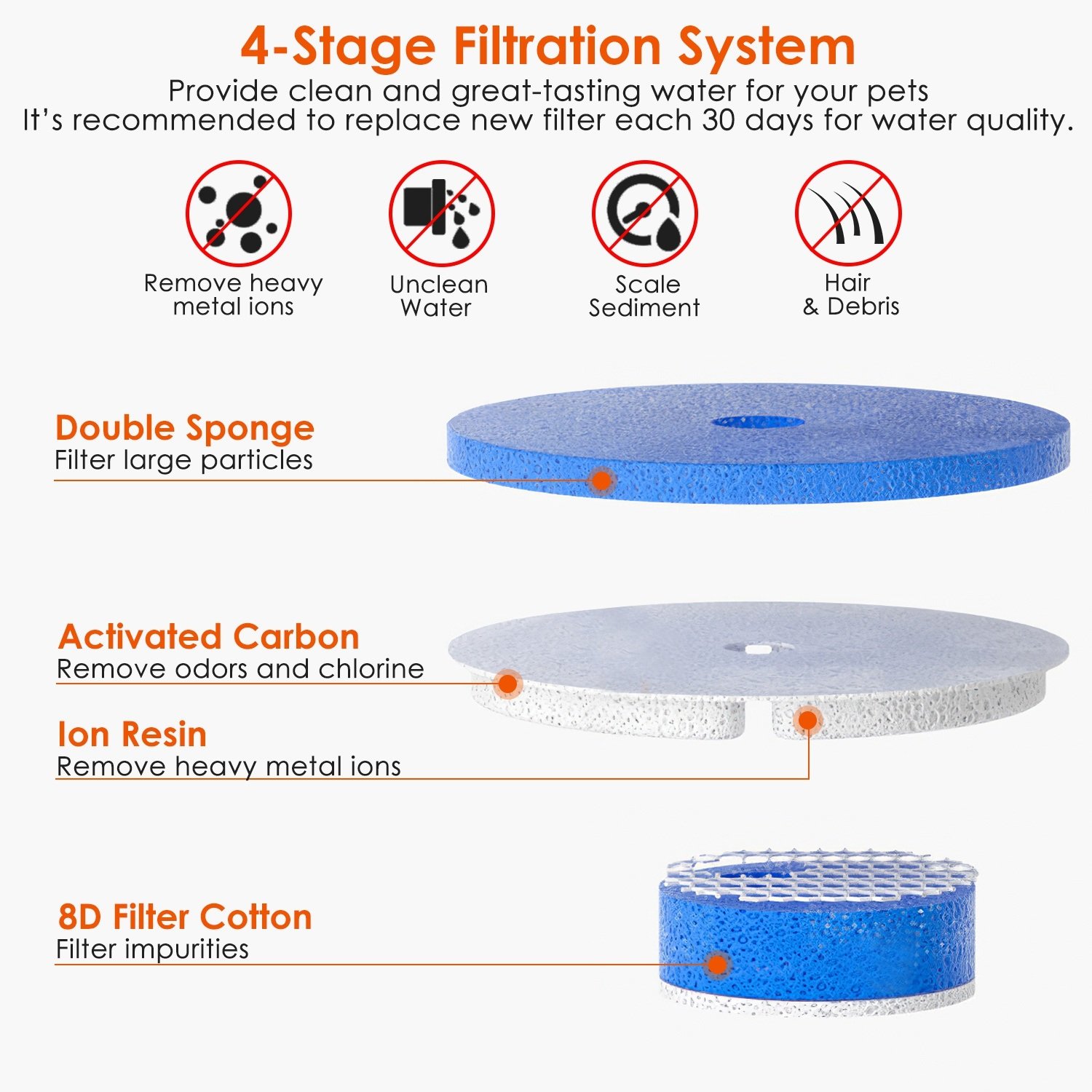 4-Stage Filtration System

Provide clean and great-tasting water for your pets
It's recommended to replace new filter each 30 days for water quality.

Remove heavy metal ions

Unclean Water

Scale Sediment

Hair & Debris

Double Sponge
Filter large particles

Activated Carbon
Remove odors and chlorine

Ion Resin
Remove heavy metal ions

8D Filter Cotton
Filter impurities