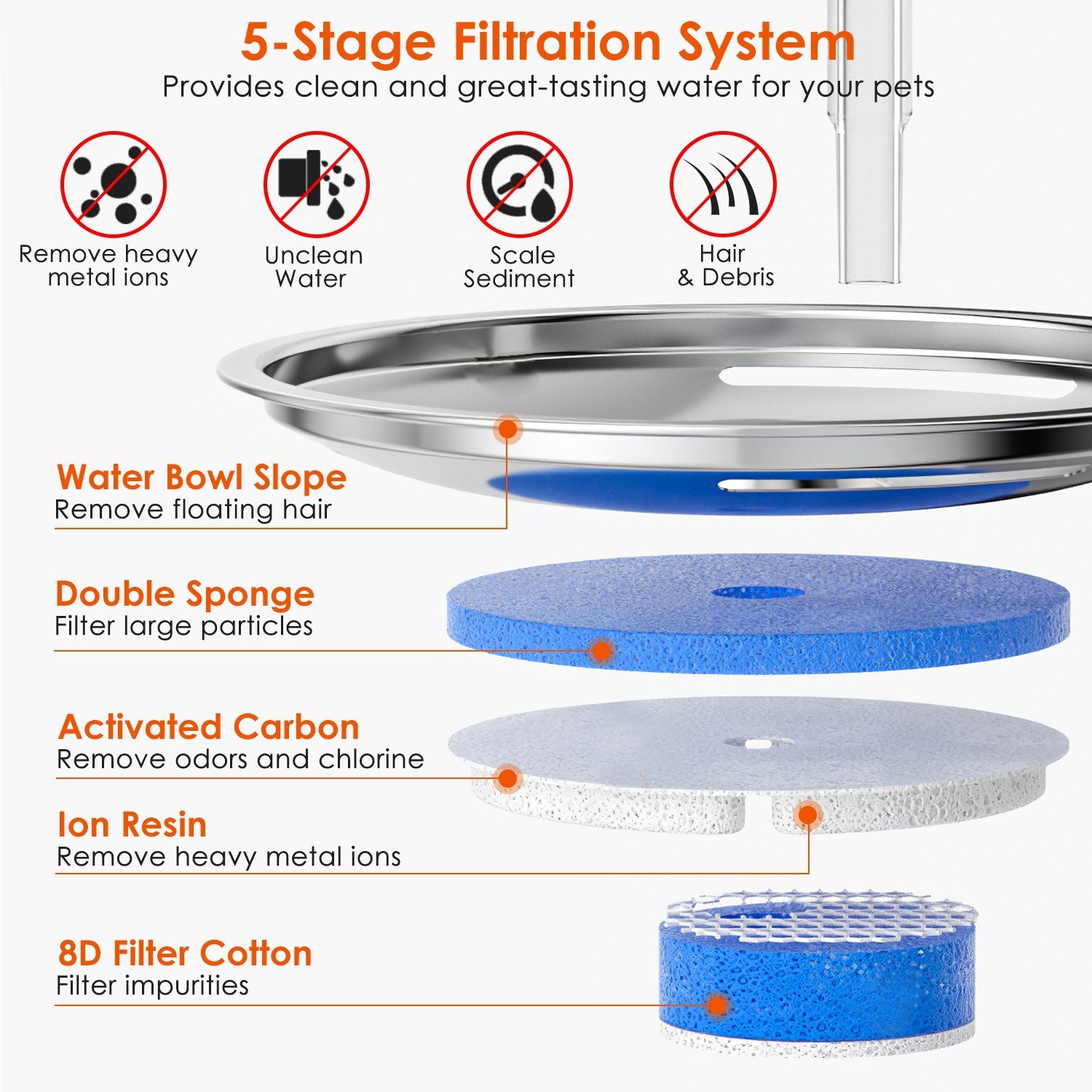 5-Stage Filtration System
Provides clean and great-tasting water for your pets

Remove heavy metal ions

Unclean Water

Scale Sediment

Hair & Debris

Water Bowl Slope
Remove floating hair

Double Sponge
Filter large particles

Activated Carbon
Remove odors and chlorine

Ion Resin
Remove heavy metal ions

8D Filter Cotton
Filter impurities